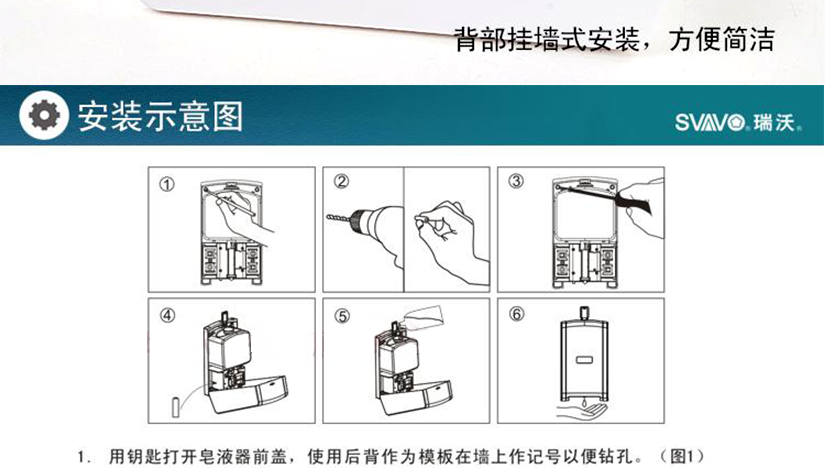 背部挂墙式安装，方便简洁

安装示意图

SVAVO 瑞沃

①

②

③

④

⑤

⑥

1. 用钥匙打开皂液器前盖，使用后背作为模板在墙上作记号以便钻孔。（图1）